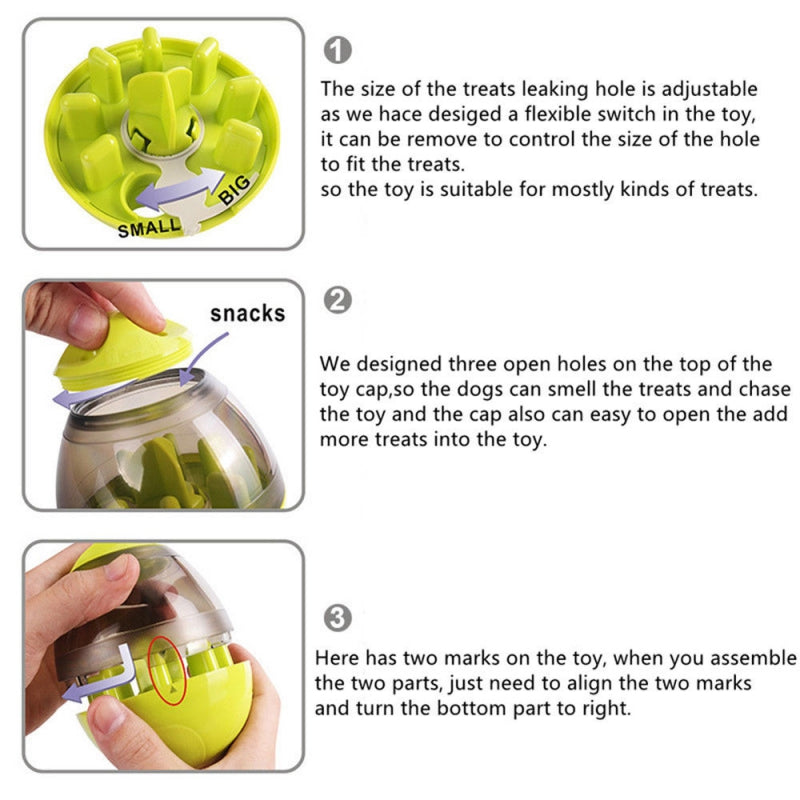 SMALL
BIG

1

The size of the treats leaking hole is adjustable as we hace desiged a flexible switch in the toy, it can be remove to control the size of the hole to fit the treats.
so the toy is suitable for mostly kinds of treats.

snacks

2

We designed three open holes on the top of the toy cap,so the dogs can smell the treats and chase the toy and the cap also can easy to open the add more treats into the toy.

3

Here has two marks on the toy, when you assemble the two parts, just need to align the two marks and turn the bottom part to right.